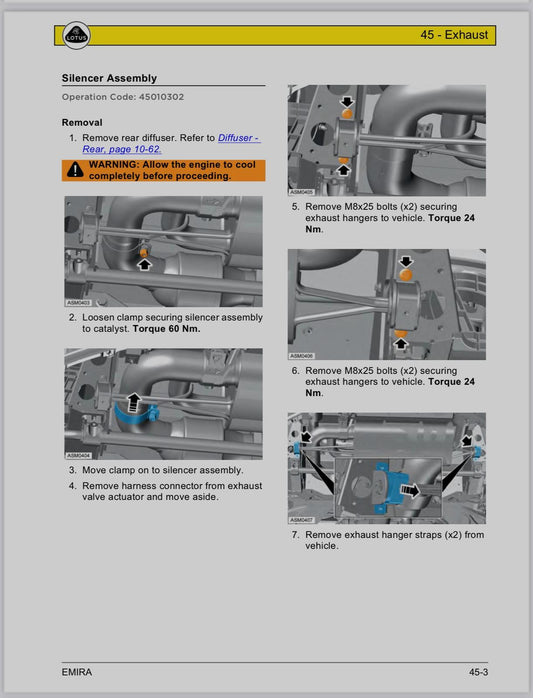 LOTUS

45 - Exhaust

Silencer Assembly

Operation Code: 45010302

Removal

1. Remove rear diffuser. Refer to Diffuser - Rear, page 10-62.

WARNING: Allow the engine to cool completely before proceeding.

ASM0403

2. Loosen clamp securing silencer assembly to catalyst. Torque 60 Nm.

ASM0404

3. Move clamp on to silencer assembly.

4. Remove harness connector from exhaust valve actuator and move aside.

ASM0405

5. Remove M8x25 bolts (x2) securing exhaust hangers to vehicle. Torque 24 Nm.

ASM0406

6. Remove M8x25 bolts (x2) securing exhaust hangers to vehicle. Torque 24 Nm.

ASM0407

7. Remove exhaust hanger straps (x2) from vehicle.

EMIRA

45-3